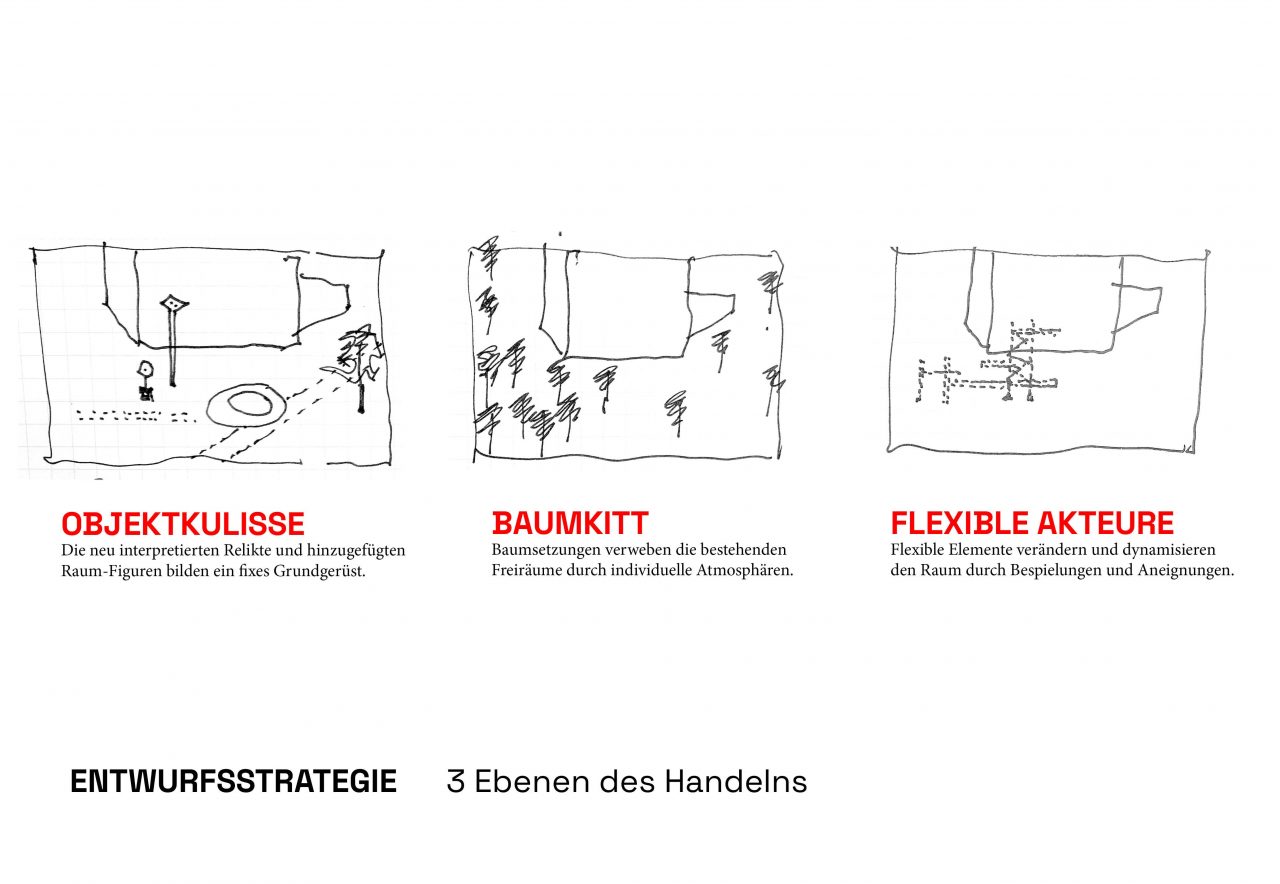 OBJEKTKULISSE
Die neu interpretierten Relikte und hinzugefügten Raum-Figuren bilden ein fixes Grundgerüst.

BAUMKITT
Baumsetzungen verweben die bestehenden Freiräume durch individuelle Atmosphären.

FLEXIBLE AKTEURE
Flexible Elemente verändern und dynamisieren den Raum durch Bespielungen und Aneignungen.

ENTWURFSSTRATEGIE 3 Ebenen des Handelns